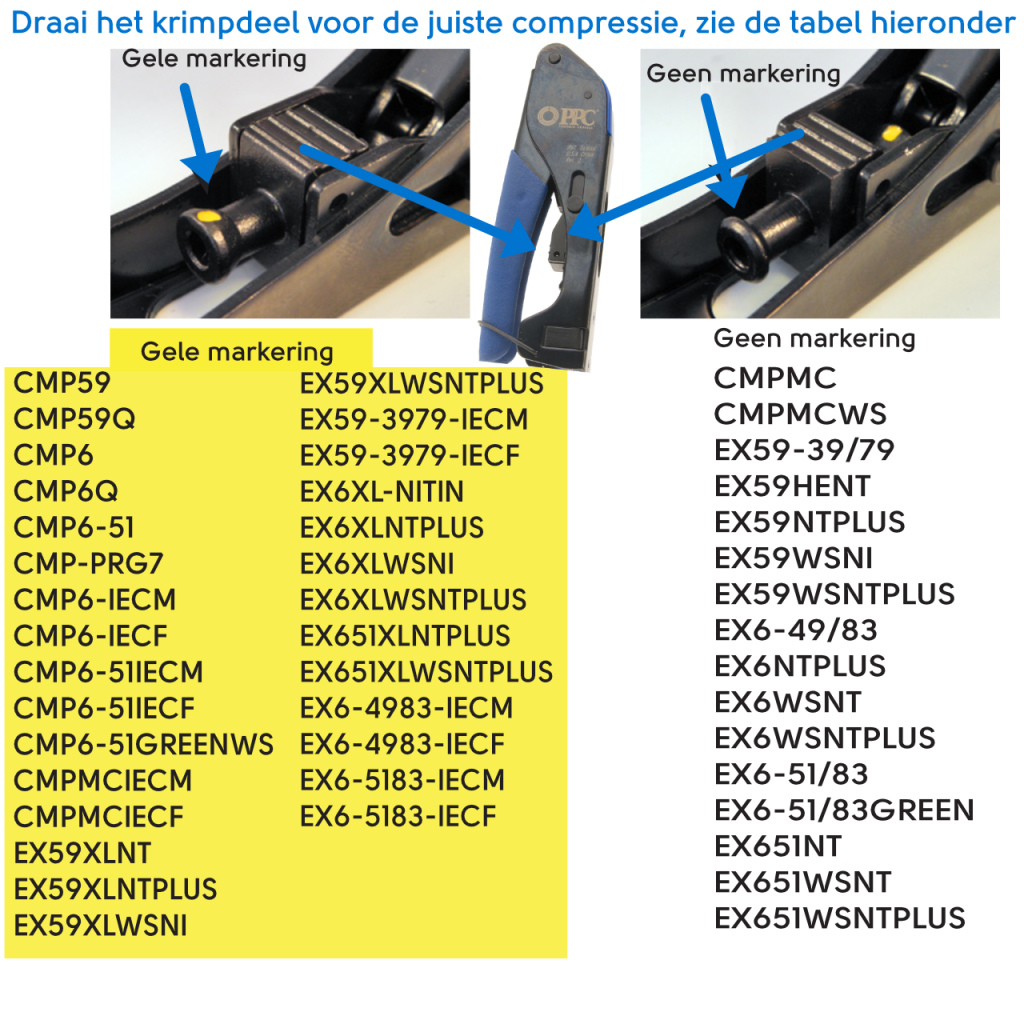 Draai het krimpdeel voor de juiste compressie, zie de tabel hieronder

Gele markering

PPC

Geen markering

Gele markering

CMP59
CMP59Q
CMP6
CMP6Q
CMP6-51
CMP-PRG7
CMP6-IECM
CMP6-IECF
CMP6-51IECM
CMP6-51IECF
CMP6-51GREENWS
CMPMCIECM
CMPMCIECF
EX59XLNT
EX59XLNTPLUS
EX59XLWSNI

EX59XLWSNTPLUS
EX59-3979-IECM
EX59-3979-IECF
EX6XL-NITIN
EX6XLNTPLUS
EX6XLWSNI
EX6XLWSNTPLUS
EX651XLNTPLUS
EX651XLWSNTPLUS
EX6-4983-IECM
EX6-4983-IECF
EX6-5183-IECM
EX6-5183-IECF

Geen markering

CMPMC
CMPMCWS
EX59-39/79
EX59HENT
EX59NTPLUS
EX59WSNI
EX59WSNTPLUS
EX6-49/83
EX6NTPLUS
EX6WSNT
EX6WSNTPLUS
EX6-51/83
EX6-51/83GREEN
EX651NT
EX651WSNT
EX651WSNTPLUS