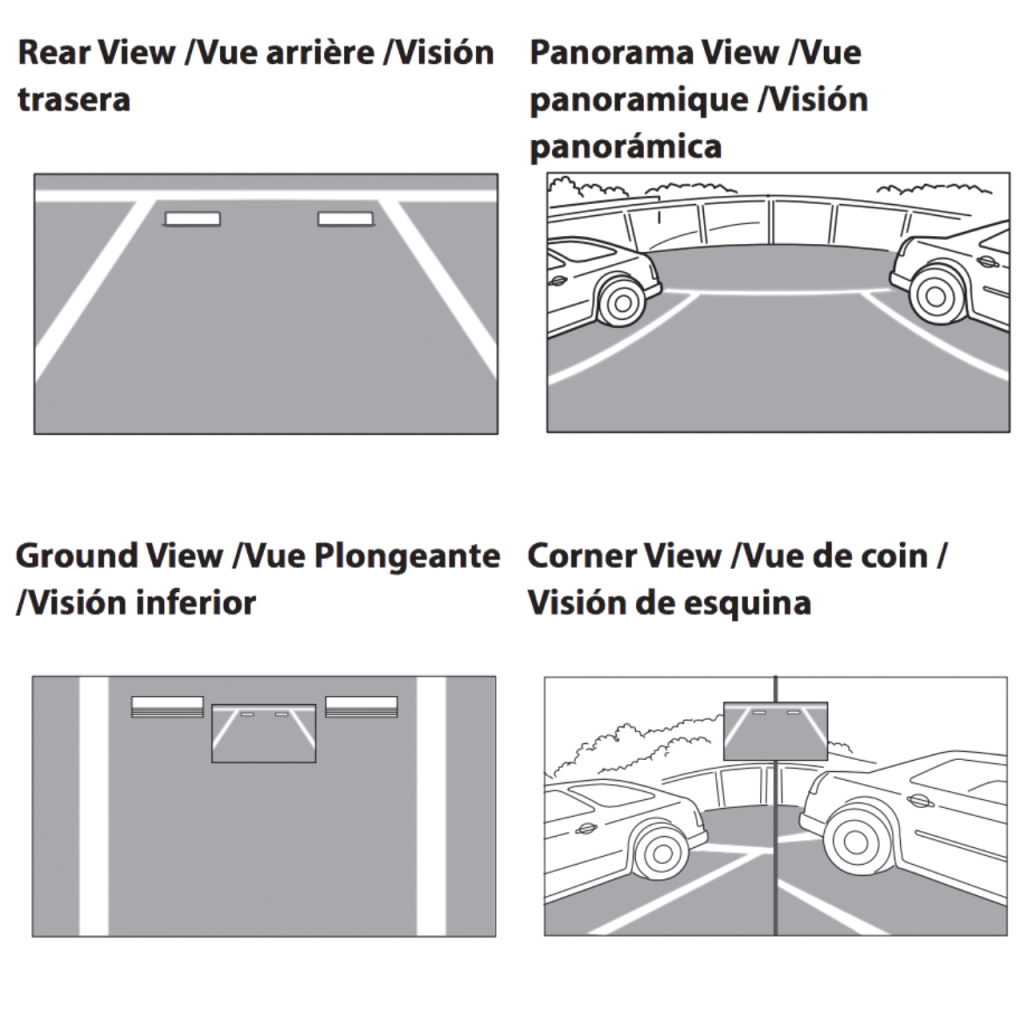 Rear View /Vue arrière /Visión trasera

Panorama View /Vue panoramique /Visión panorámica

Ground View /Vue Plongeante /Visión inferior

Corner View /Vue de coin / Visión de esquina