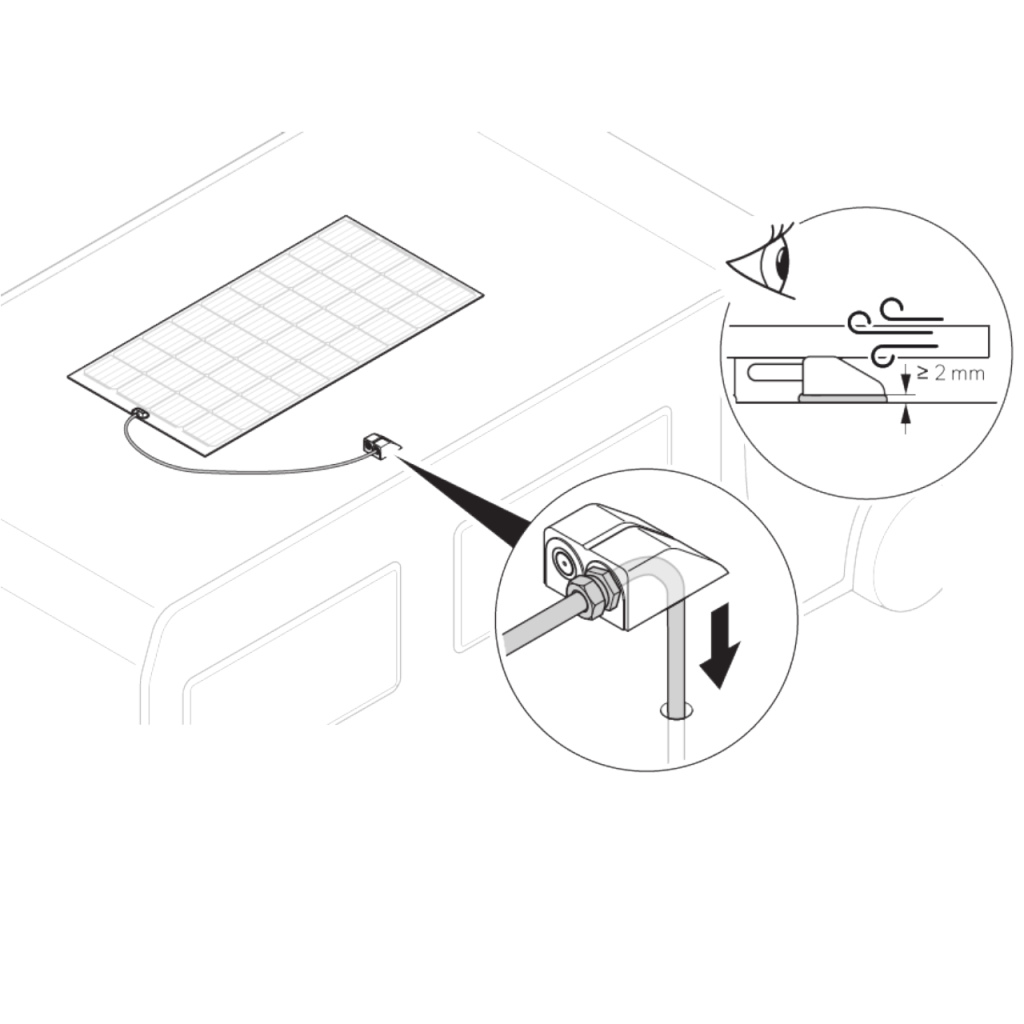 ≥ 2 mm